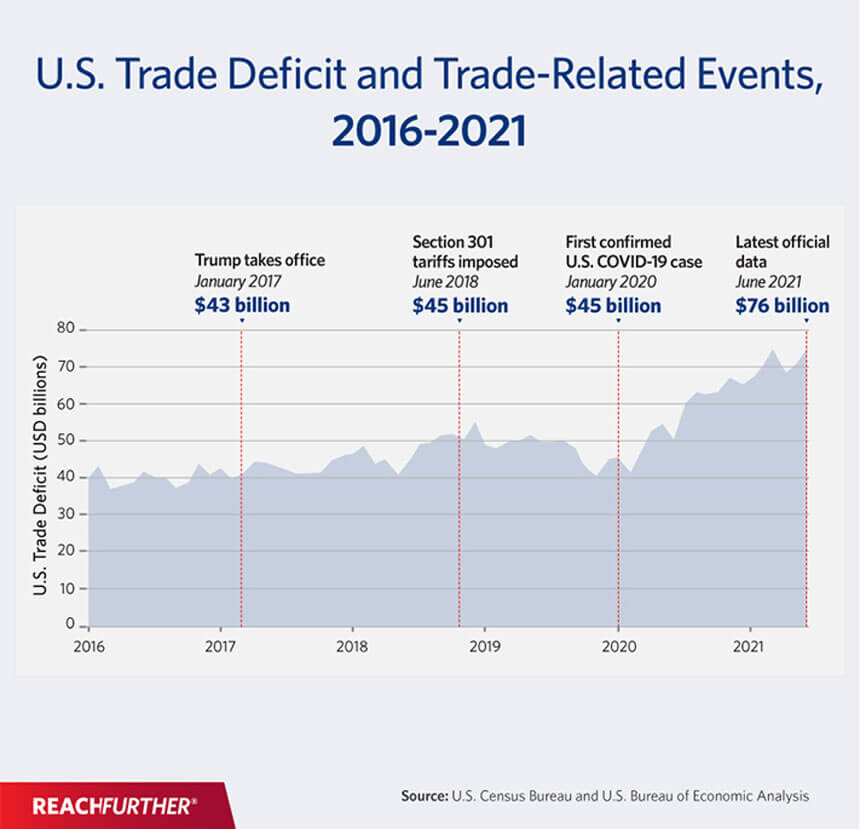 U.S. Trade Deficit and Trade-Related Events, 2016-2021

Trump takes office
January 2017
$43 billion

Section 301 tariffs imposed
June 2018
$45 billion

First confirmed U.S. COVID-19 case
January 2020
$45 billion

Latest official data
June 2021
$76 billion

U.S. Trade Deficit (USD billions)

80
70
60
50
40
30
20
10
0

2016
2017
2018
2019
2020
2021

REACHFURTHER®

Source: U.S. Census Bureau and U.S. Bureau of Economic Analysis