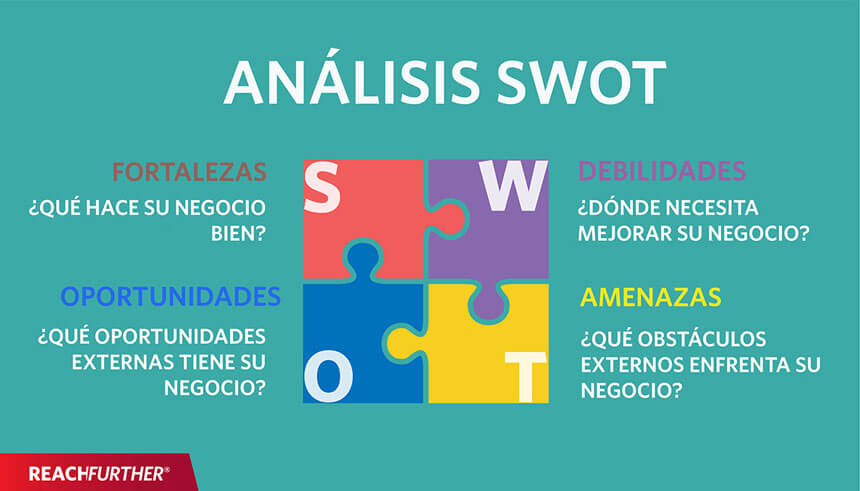 ANÁLISIS SWOT

FORTALEZAS

¿QUÉ HACE SU NEGOCIO BIEN?

S

W

DEBILIDADES

¿DÓNDE NECESITA MEJORAR SU NEGOCIO?

OPORTUNIDADES

¿QUÉ OPORTUNIDADES EXTERNAS TIENE SU NEGOCIO?

O

T

AMENAZAS

¿QUÉ OBSTÁCULOS EXTERNOS ENFRENTA SU NEGOCIO?

REACHFURTHER®